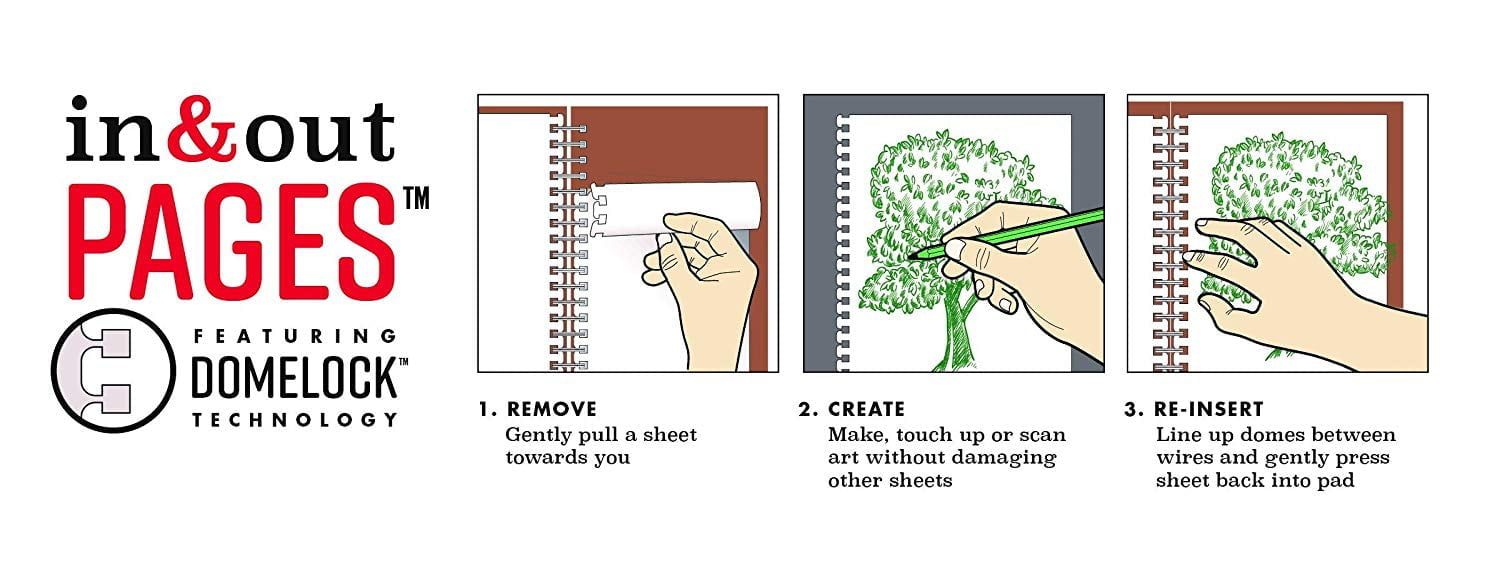 in&out
PAGES™

FEATURING
DOMELOCK™
TECHNOLOGY

1. REMOVE
Gently pull a sheet towards you

2. CREATE
Make, touch up or scan art without damaging other sheets

3. RE-INSERT
Line up domes between wires and gently press sheet back into pad