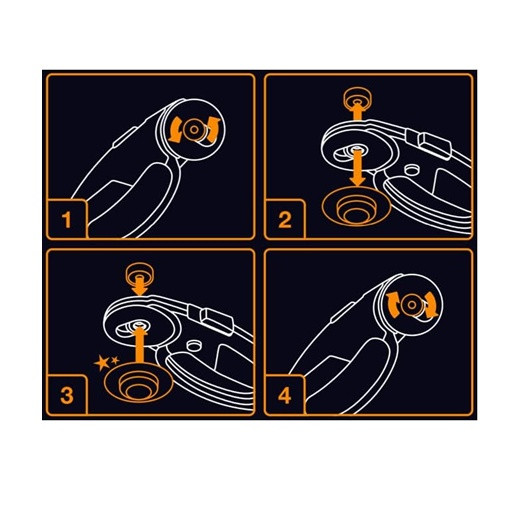 1

2

3

4