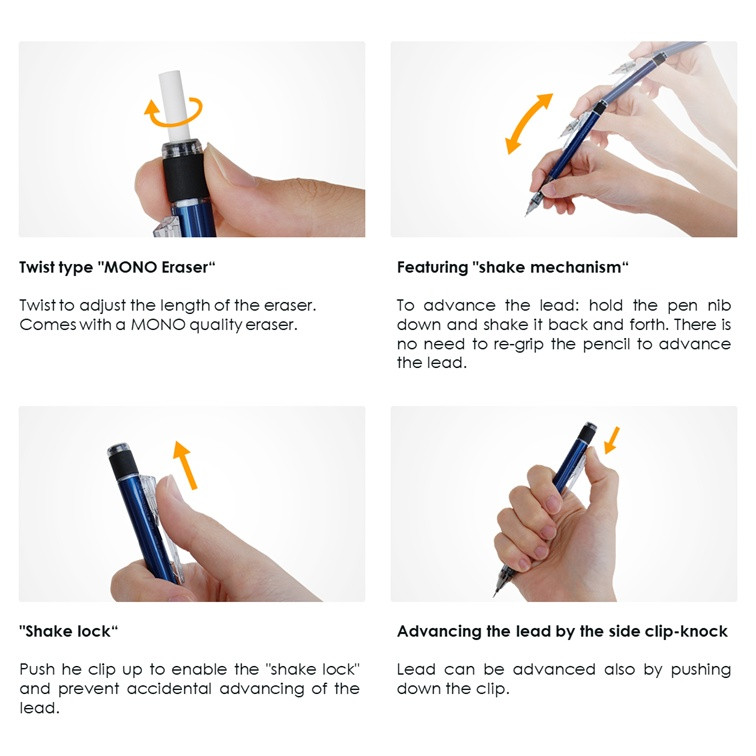 Twist type "MONO Eraser“

Twist to adjust the length of the eraser. Comes with a MONO quality eraser.

Featuring "shake mechanism“

To advance the lead: hold the pen nib down and shake it back and forth. There is no need to re-grip the pencil to advance the lead.

"Shake lock“

Push he clip up to enable the "shake lock" and prevent accidental advancing of the lead.

Advancing the lead by the side clip-knock

Lead can be advanced also by pushing down the clip.